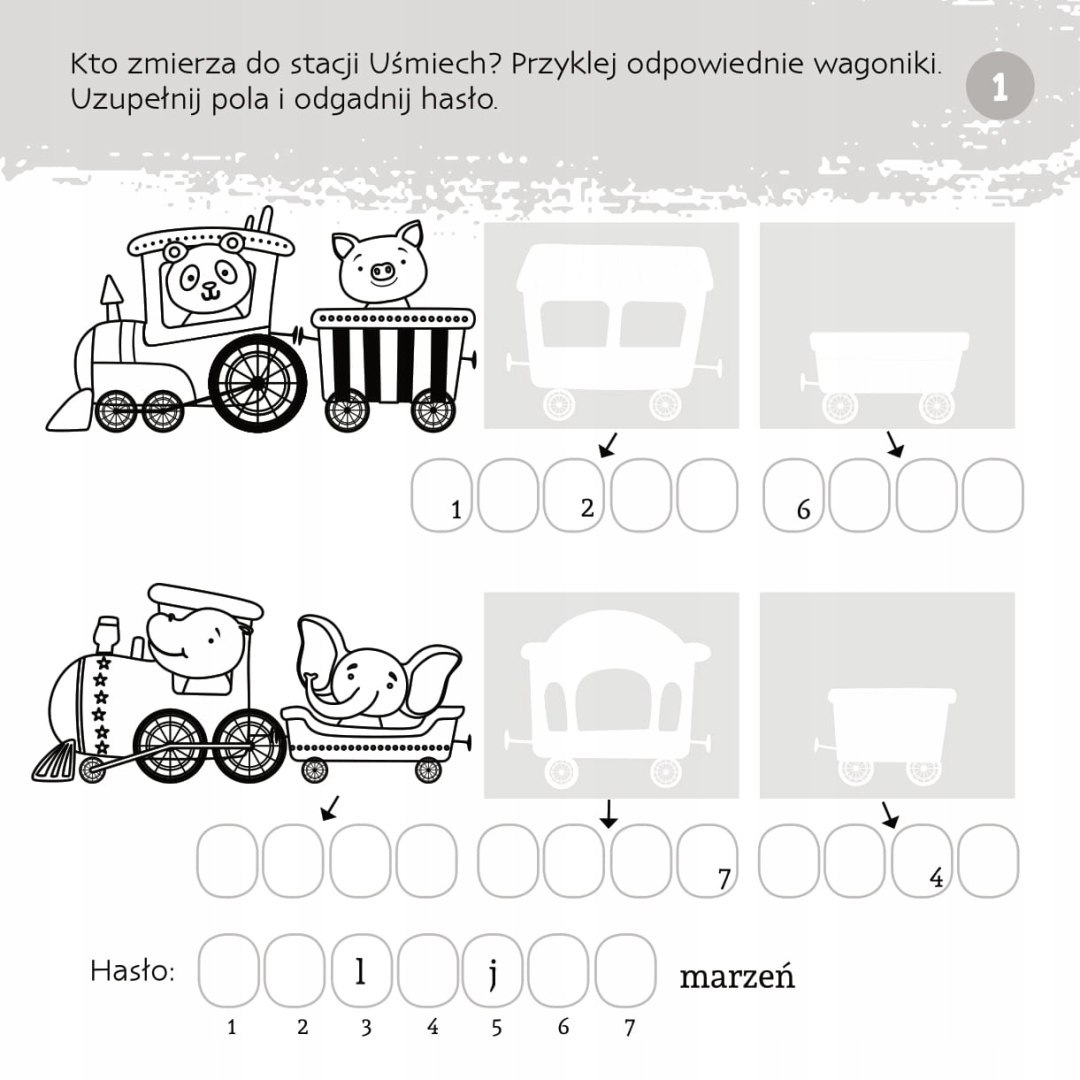 Kto zmierza do stacji Uśmiech? Przyklej odpowiednie wagoniki. Uzupełnij pola i odgadnij hasło.

1

1 2 6

7 4

Hasło: l j marzeń

1 2 3 4 5 6 7